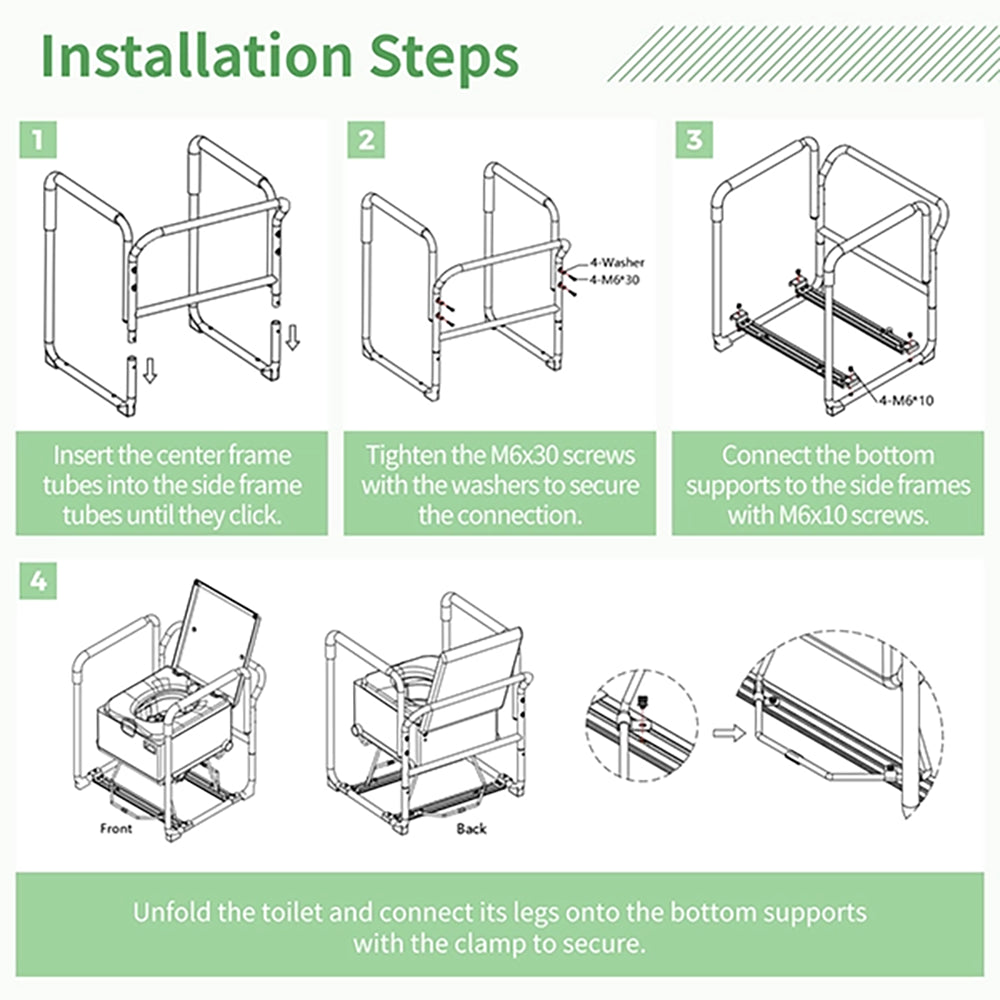 Installation Steps

1

Insert the center frame tubes into the side frame tubes until they click.

2

4-Washer
4-M6*30

Tighten the M6x30 screws with the washers to secure the connection.

3

4-M6*10

Connect the bottom supports to the side frames with M6x10 screws.

4

Front

Back

Unfold the toilet and connect its legs onto the bottom supports with the clamp to secure.